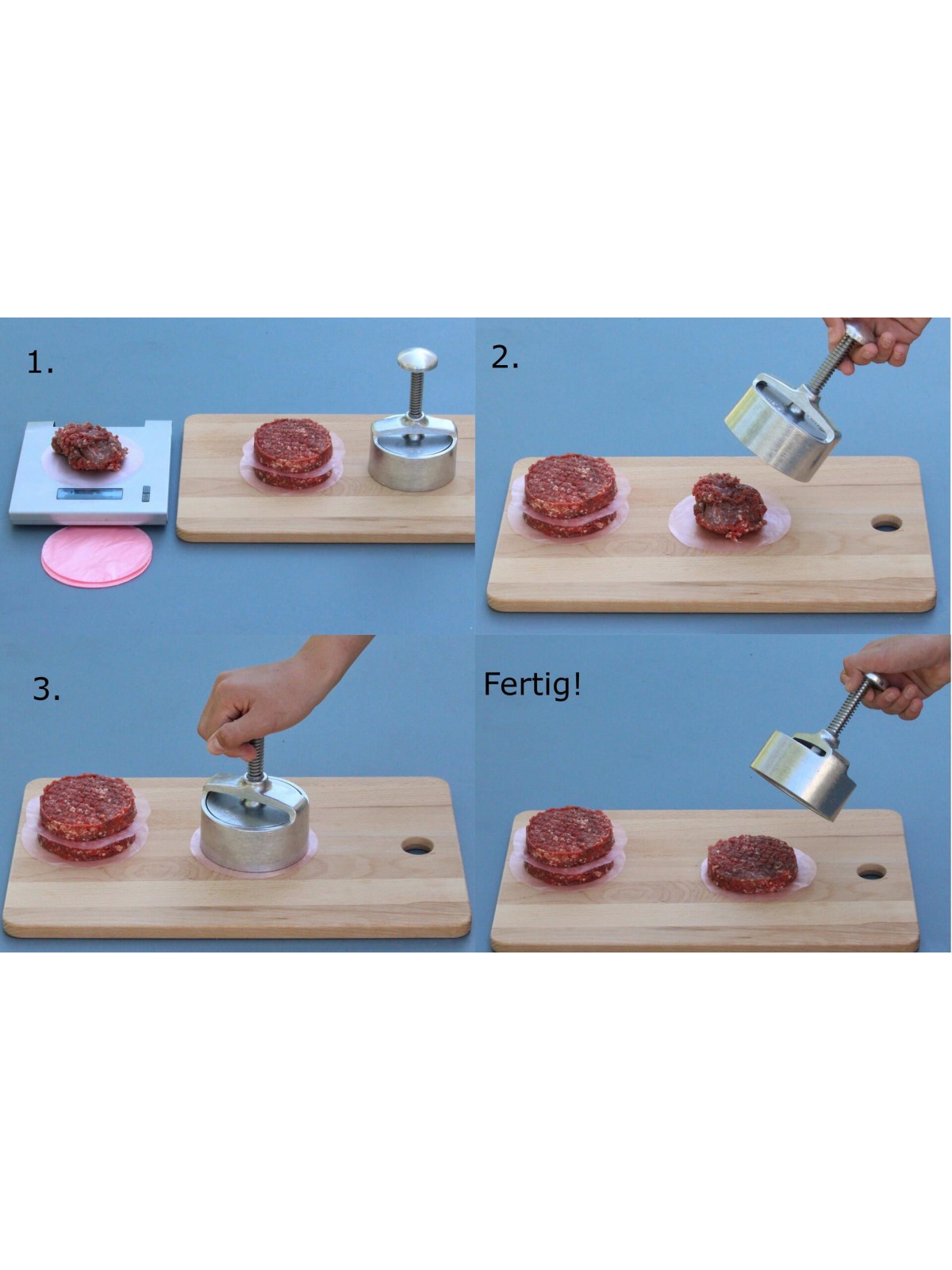 1.

2.

3.

Fertig!