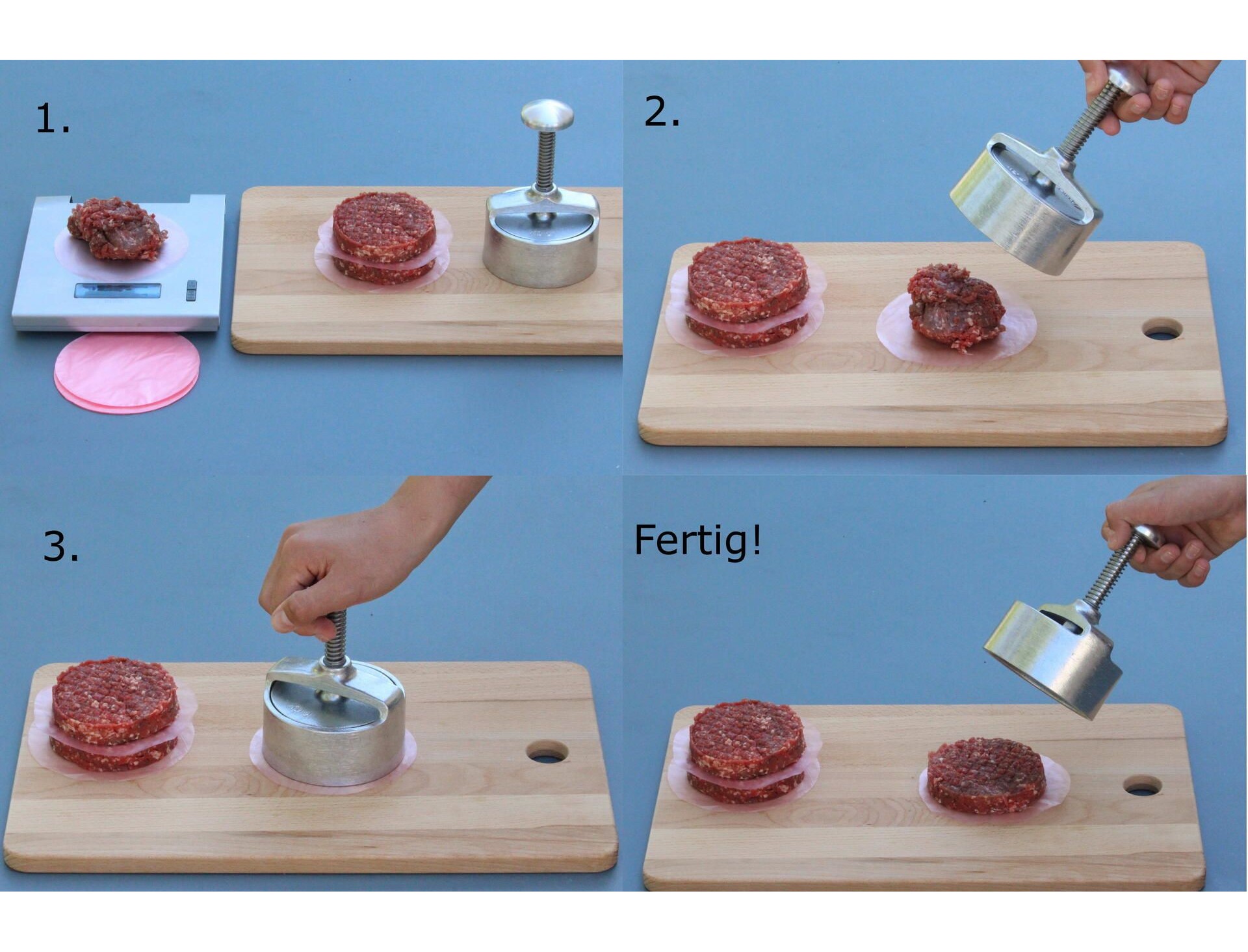 1.

2.

3.

Fertig!